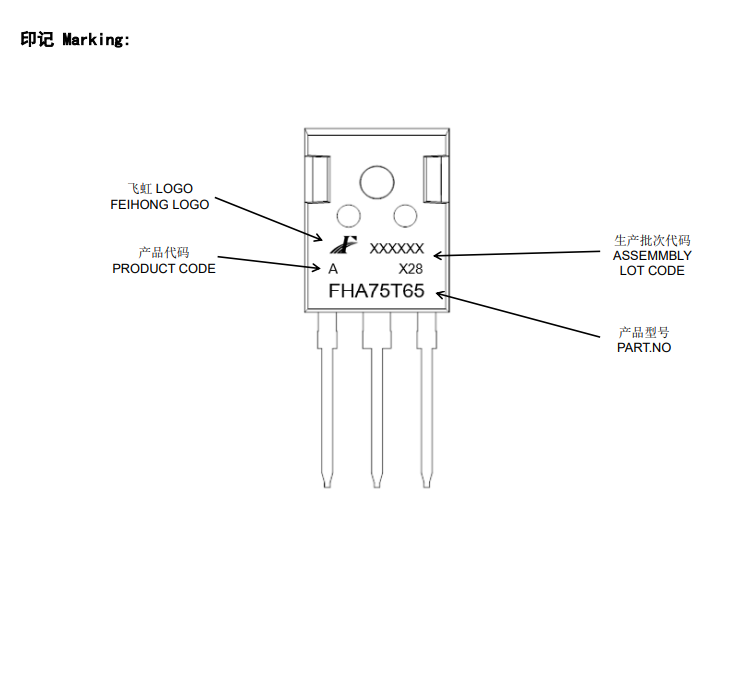 印记 Marking:

飞虹 LOGO
FEIHONG LOGO

产品代码
PRODUCT CODE

XXXXXX
A X28
FHA75T65

生产批次代码
ASSEMMBLY
LOT CODE

产品型号
PART.NO