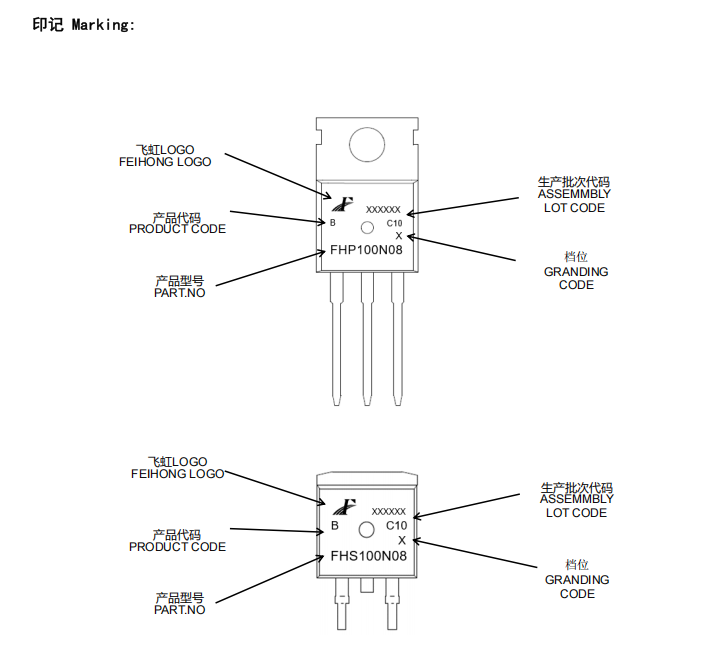 印记 Marking:

飞虹LOGO
FEIHONG LOGO

产品代码
PRODUCT CODE

产品型号
PART.NO

XXXXXX
B
C10
X
FHP100N08

生产批次代码
ASSEMMBLY
LOT CODE

档位
GRANDING
CODE

飞虹LOGO
FEIHONG LOGO

产品代码
PRODUCT CODE

产品型号
PART.NO

XXXXXX
B
C10
X
FHS100N08

生产批次代码
ASSEMMBLY
LOT CODE

档位
GRANDING
CODE